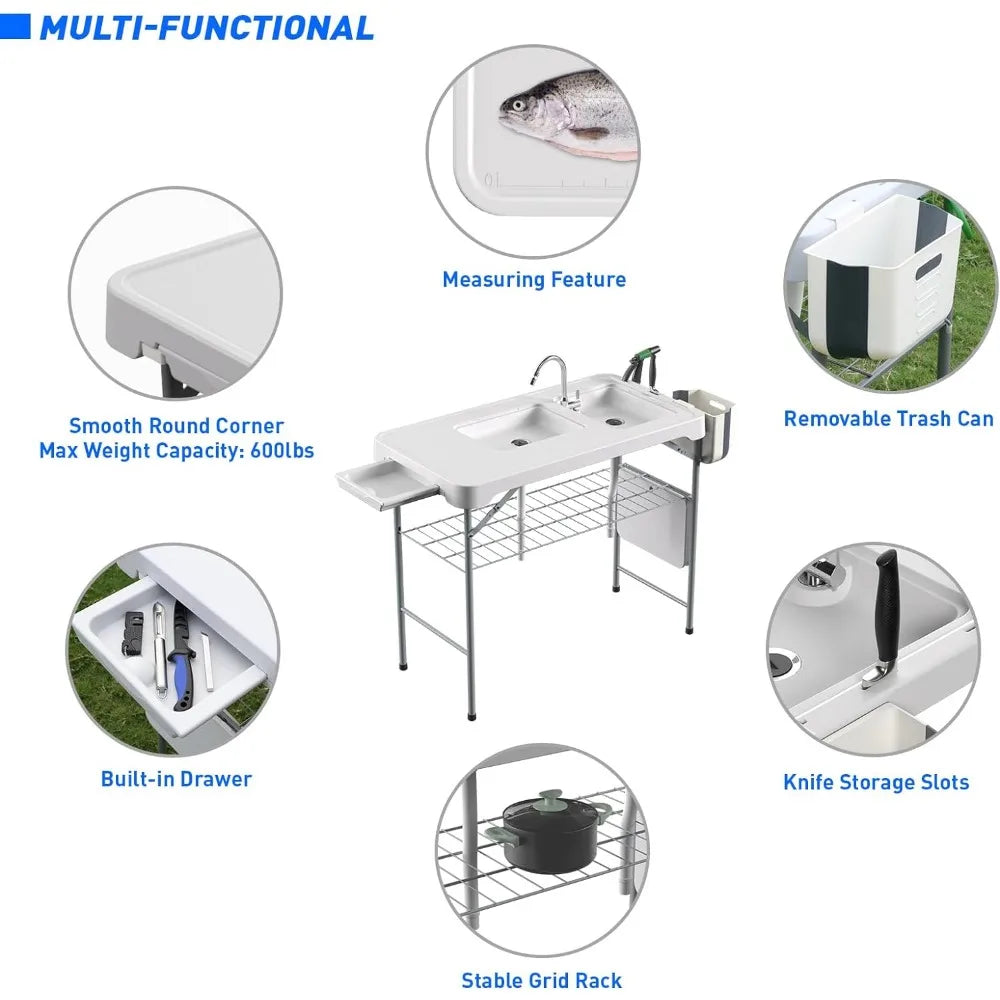 MULTI-FUNCTIONAL

Measuring Feature

Smooth Round Corner
Max Weight Capacity: 600lbs

Removable Trash Can

Built-in Drawer

Knife Storage Slots

Stable Grid Rack