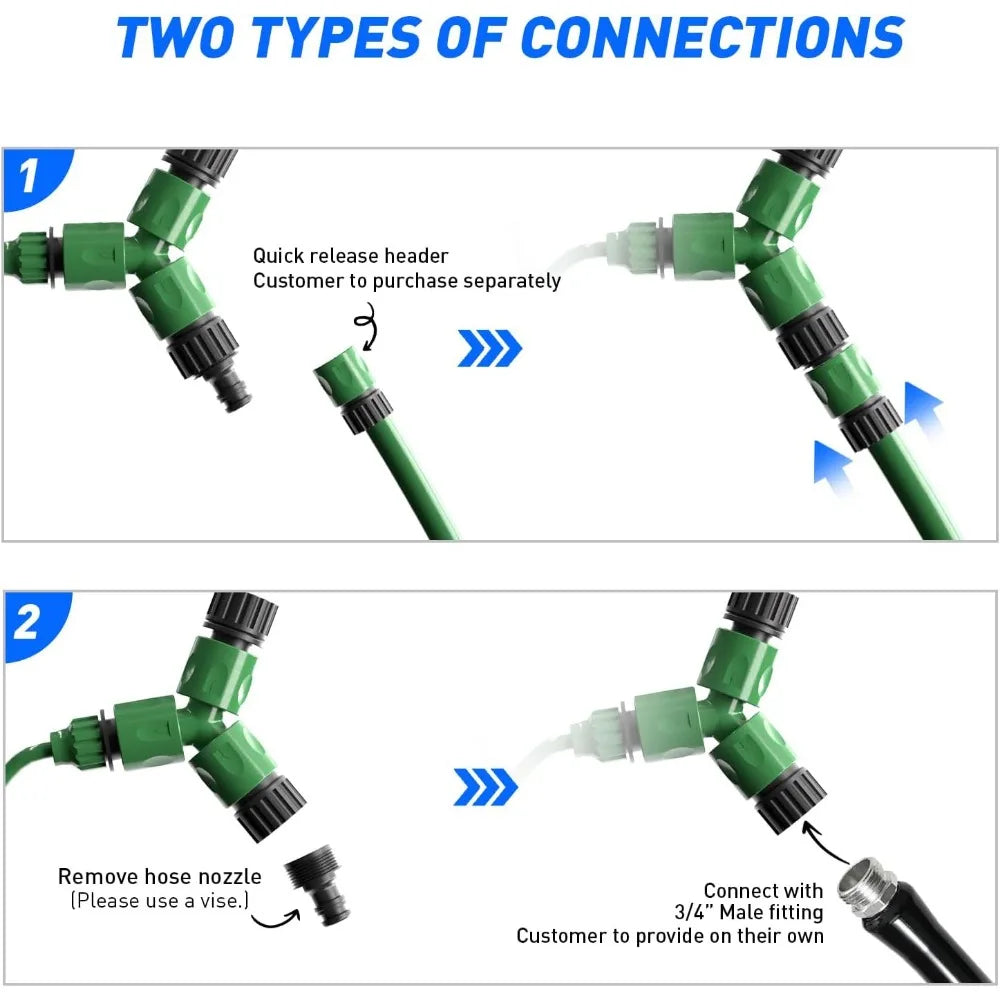 TWO TYPES OF CONNECTIONS

1

Quick release header
Customer to purchase separately

2

Remove hose nozzle
(Please use a vise.)

Connect with
3/4" Male fitting
Customer to provide on their own